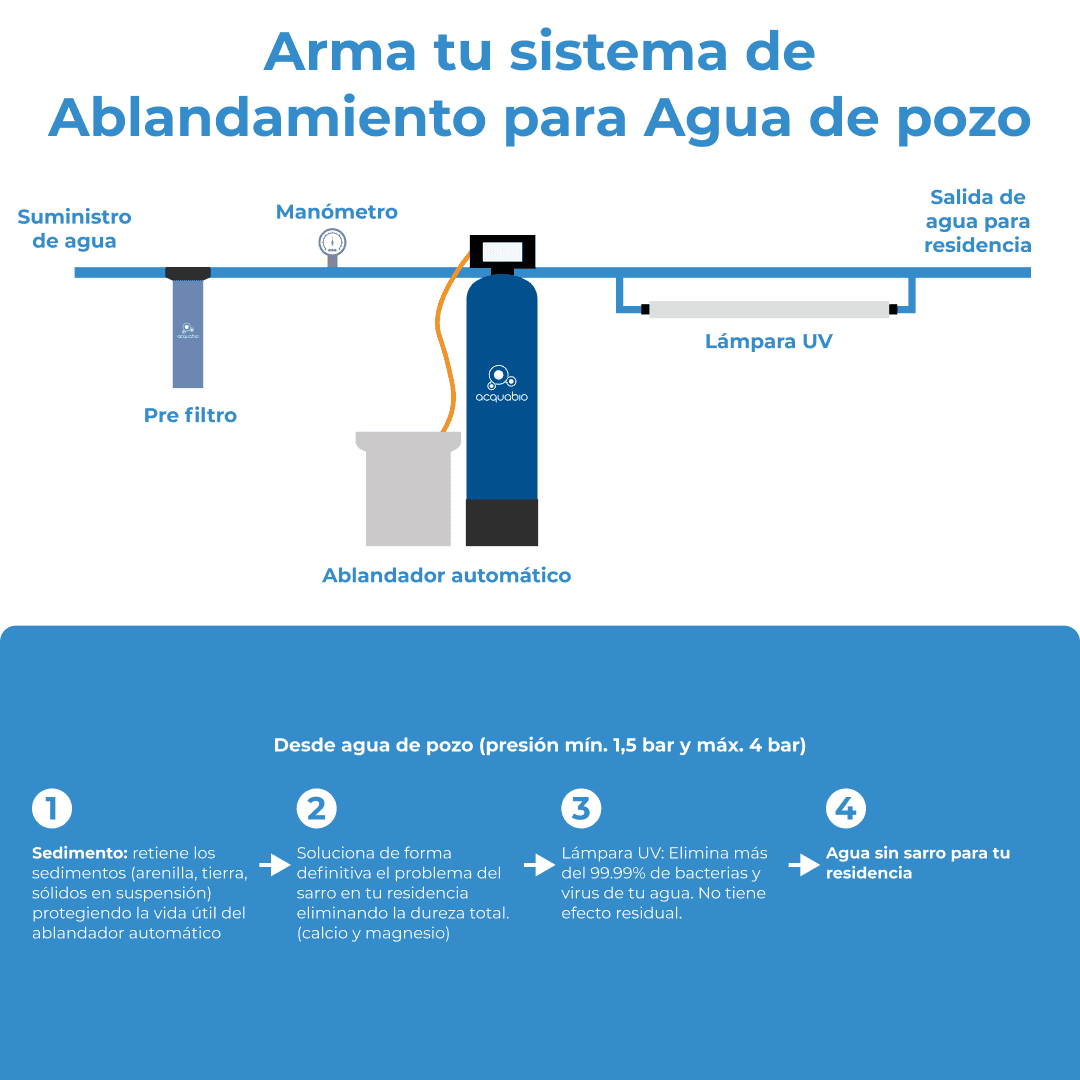 Arma tu sistema de Ablandamiento para Agua de pozo

Suministro de agua

Manómetro

Salida de agua para residencia

acquabio

Pre filtro

acquabio

Lámpara UV

Ablandador automático

Desde agua de pozo (presión mín. 1,5 bar y máx. 4 bar)

1

Sedimento: retiene los sedimentos (arenilla, tierra, sólidos en suspensión) protegiendo la vida útil del ablandador automático

2

Soluciona de forma definitiva el problema del sarro en tu residencia eliminando la dureza total. (calcio y magnesio)

3

Lámpara UV: Elimina más del 99.99% de bacterias y virus de tu agua. No tiene efecto residual.

4

Agua sin sarro para tu residencia